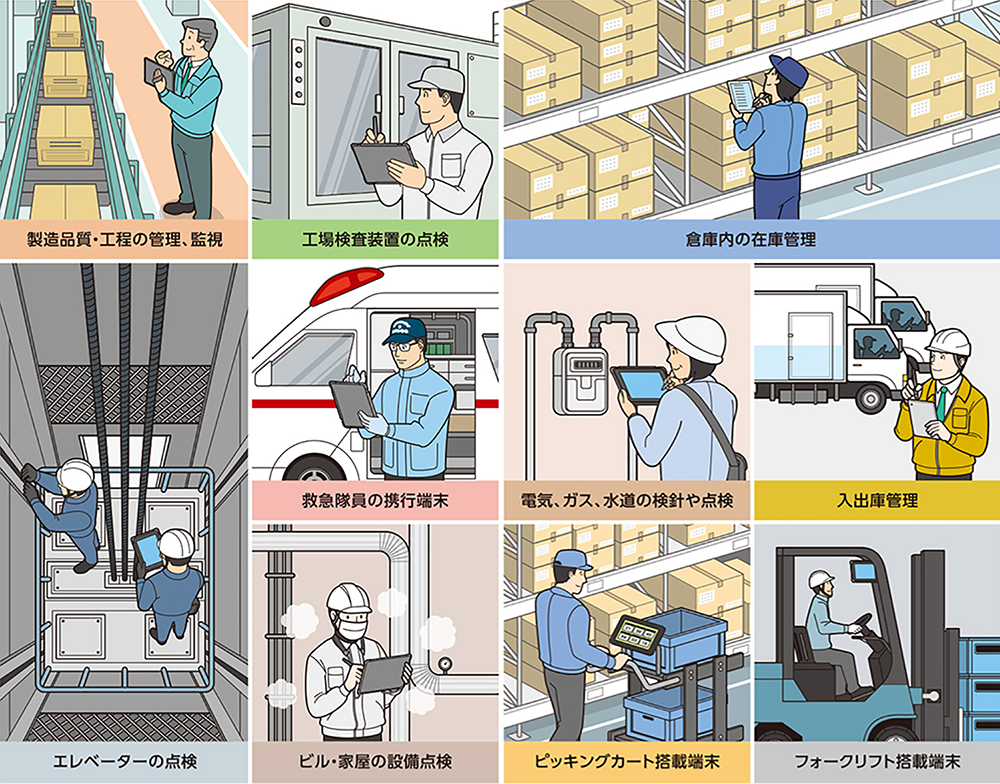 製造品質・工程の管理、監視

工場検査装置の点検

倉庫内の在庫管理

救急隊員の携行端末

電気、ガス、水道の検針や点検

入出庫管理

エレベーターの点検

ビル・家屋の設備点検

ピッキングカート搭載端末

フォークリフト搭載端末